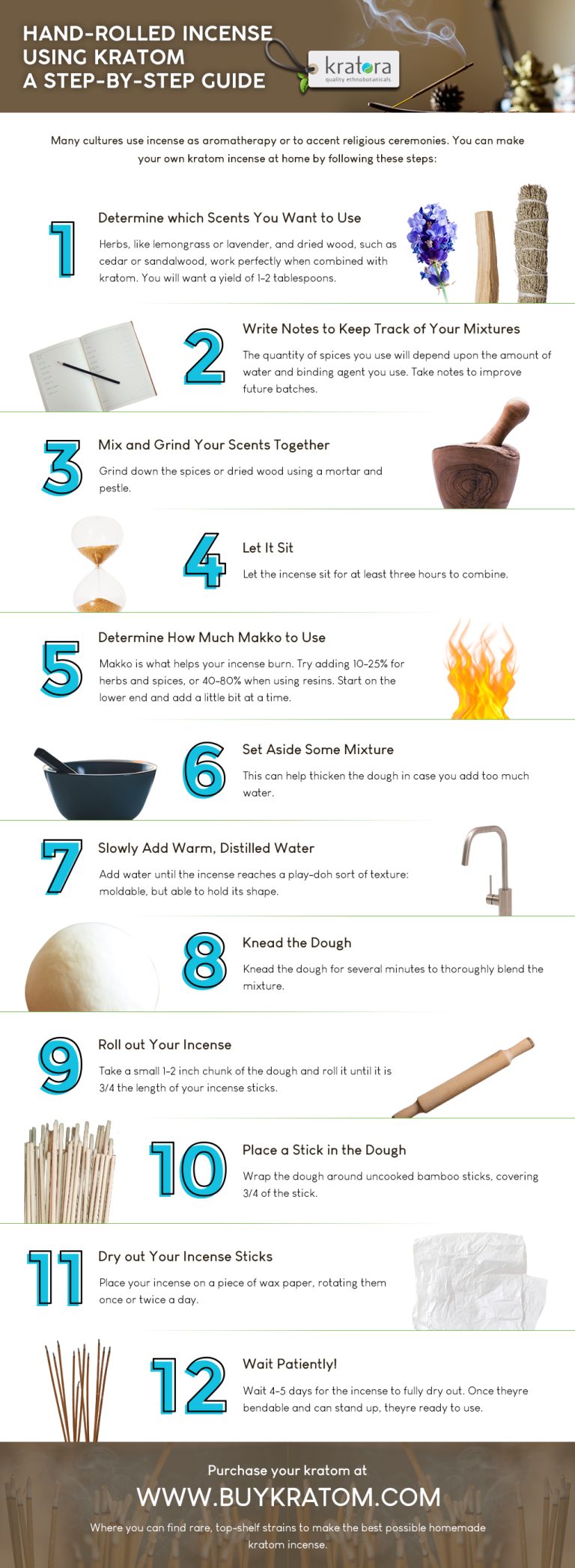 HAND-ROLLED INCENSE USING KRATOM A STEP-BY-STEP GUIDE

kratora
quality ethnobotanicals

Many cultures use incense as aromatherapy or to accent religious ceremonies. You can make your own kratom incense at home by following these steps:

1
Determine which Scents You Want to Use
Herbs, like lemongrass or lavender, and dried wood, such as cedar or sandalwood, work perfectly when combined with kratom. You will want a yield of 1-2 tablespoons.

2
Write Notes to Keep Track of Your Mixtures
The quantity of spices you use will depend upon the amount of water and binding agent you use. Take notes to improve future batches.

3
Mix and Grind Your Scents Together
Grind down the spices or dried wood using a mortar and pestle.

4
Let It Sit
Let the incense sit for at least three hours to combine.

5
Determine How Much Makko to Use
Makko is what helps your incense burn. Try adding 10-25% for herbs and spices, or 40-80% when using resins. Start on the lower end and add a little bit at a time.

6
Set Aside Some Mixture
This can help thicken the dough in case you add too much water.

7
Slowly Add Warm, Distilled Water
Add water until the incense reaches a play-doh sort of texture: moldable, but able to hold its shape.

8
Knead the Dough
Knead the dough for several minutes to thoroughly blend the mixture.

9
Roll out Your Incense
Take a small 1-2 inch chunk of the dough and roll it until it is 3/4 the length of your incense sticks.

10
Place a Stick in the Dough
Wrap the dough around uncooked bamboo sticks, covering 3/4 of the stick.

11
Dry out Your Incense Sticks
Place your incense on a piece of wax paper, rotating them once or twice a day.

12
Wait Patiently!
Wait 4-5 days for the incense to fully dry out. Once theyre bendable and can stand up, theyre ready to use.

Purchase your kratom at
WWW.BUYKRATOM.COM
Where you can find rare, top-shelf strains to make the best possible homemade kratom incense.